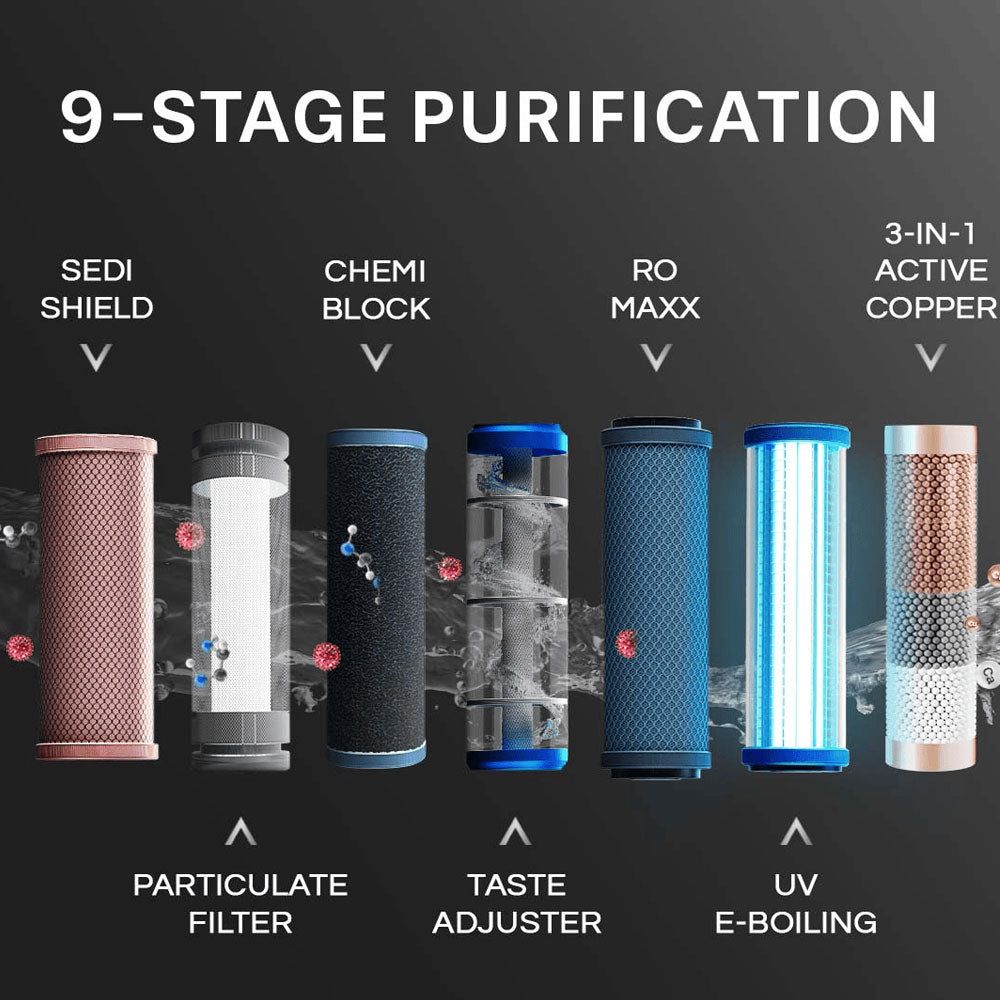 9-STAGE PURIFICATION

SEDI SHIELD

CHEMI BLOCK

RO MAXX

3-IN-1 ACTIVE COPPER

PARTICULATE FILTER

TASTE ADJUSTER

UV E-BOILING