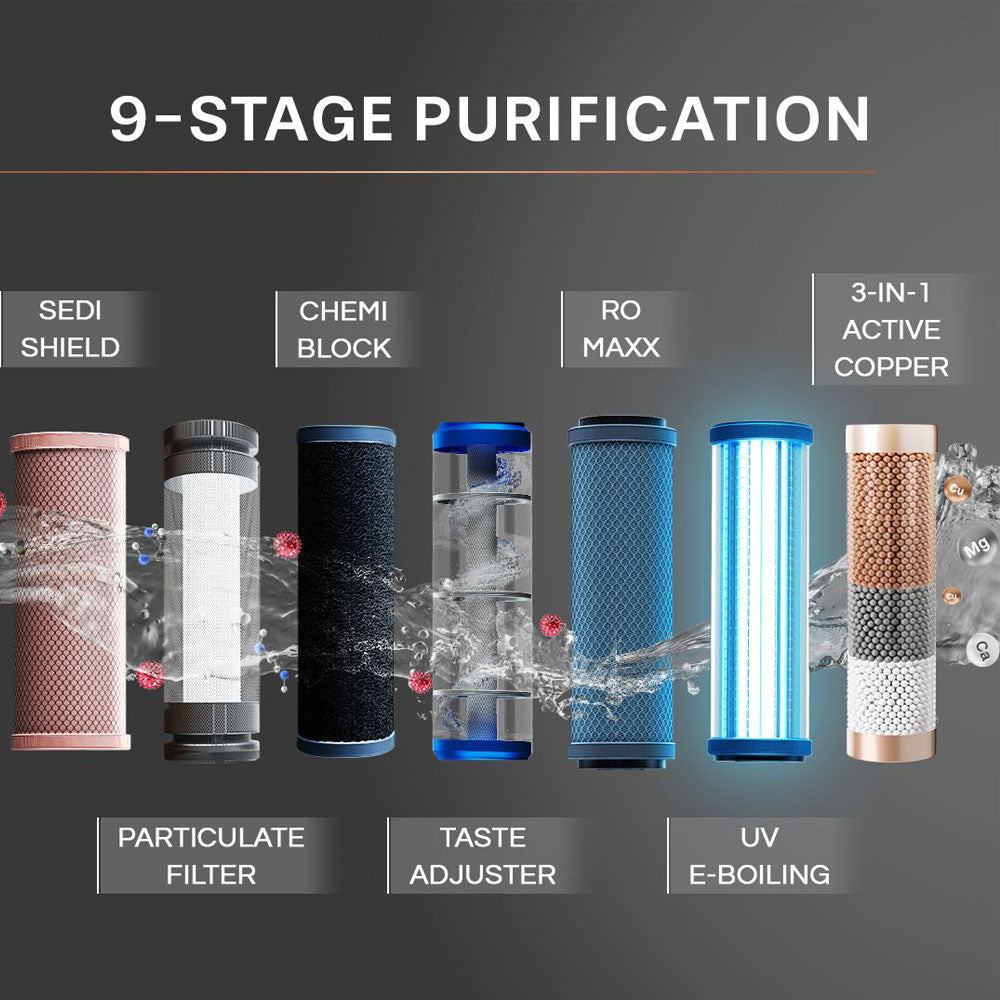 9-STAGE PURIFICATION

SEDI SHIELD

CHEMI BLOCK

RO MAXX

3-IN-1 ACTIVE COPPER

Cu

Mg

Cu

Ca

PARTICULATE FILTER

TASTE ADJUSTER

UV E-BOILING